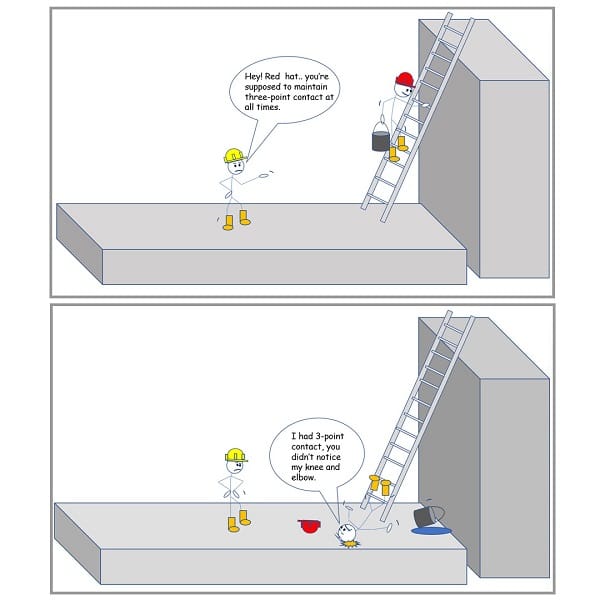 Hey! Red hat.. you're supposed to maintain three-point contact at all times.

I had 3-point contact, you didn't notice my knee and elbow.